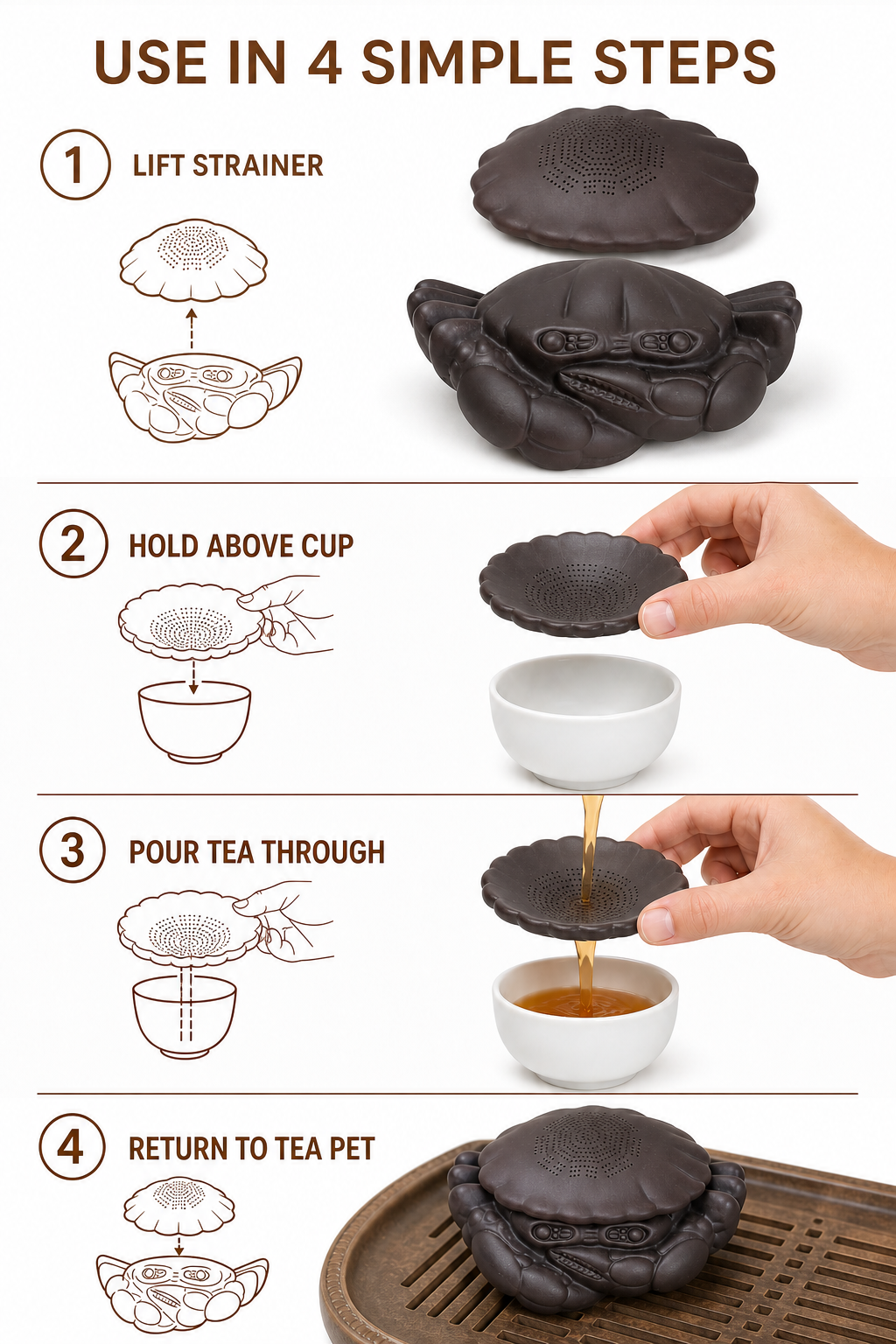 USE IN 4 SIMPLE STEPS

1 LIFT STRAINER

2 HOLD ABOVE CUP

3 POUR TEA THROUGH

4 RETURN TO TEA PET